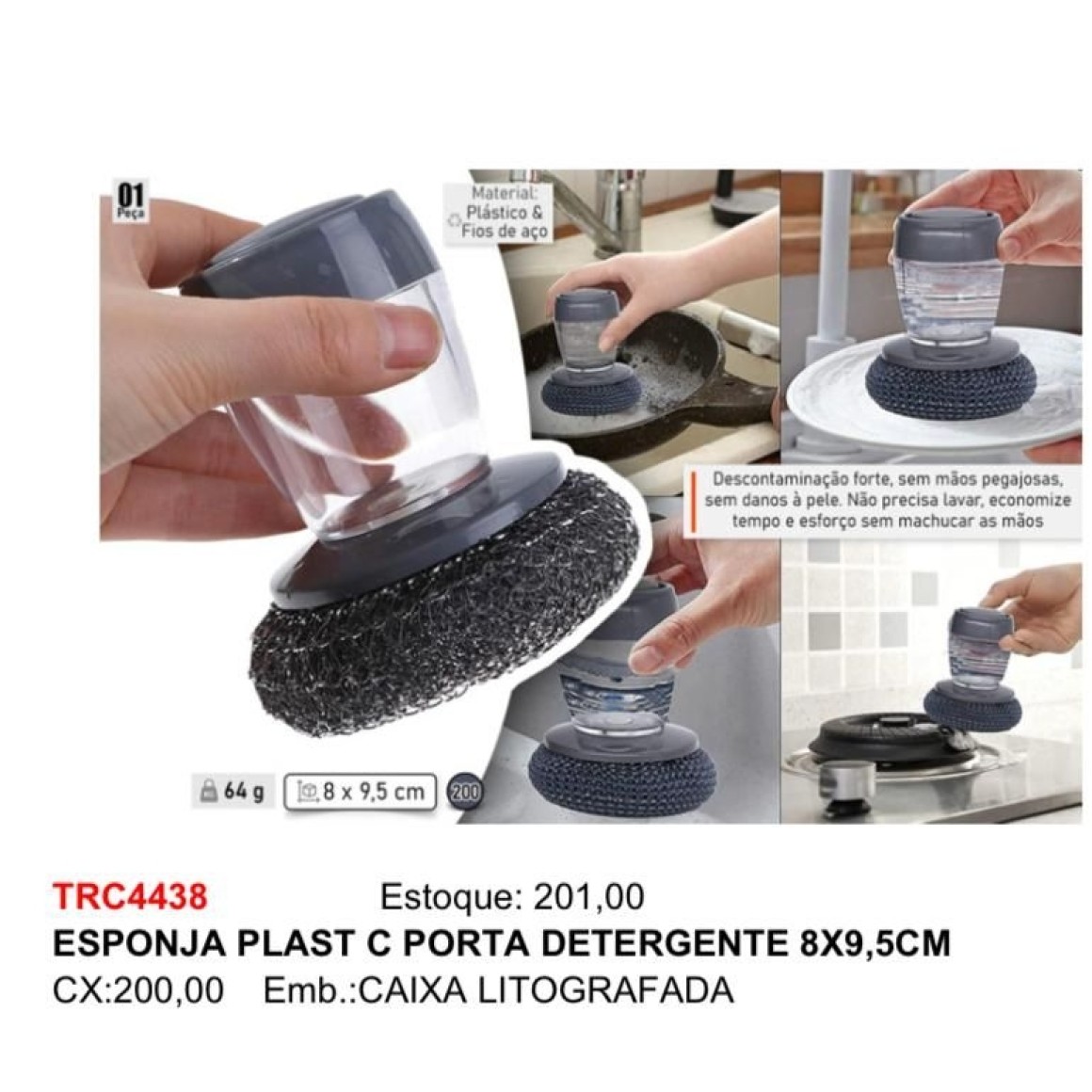 01
Peça

Material:
Plástico &
Fios de aço

Descontaminação forte, sem mãos pegajosas, sem danos à pele. Não precisa lavar, economize tempo e esforço sem machucar as mãos

64 g
8 x 9,5 cm
200

TRC4438 Estoque: 201,00
ESPONJA PLAST C PORTA DETERGENTE 8X9,5CM
CX:200,00 Emb.:CAIXA LITOGRAFADA